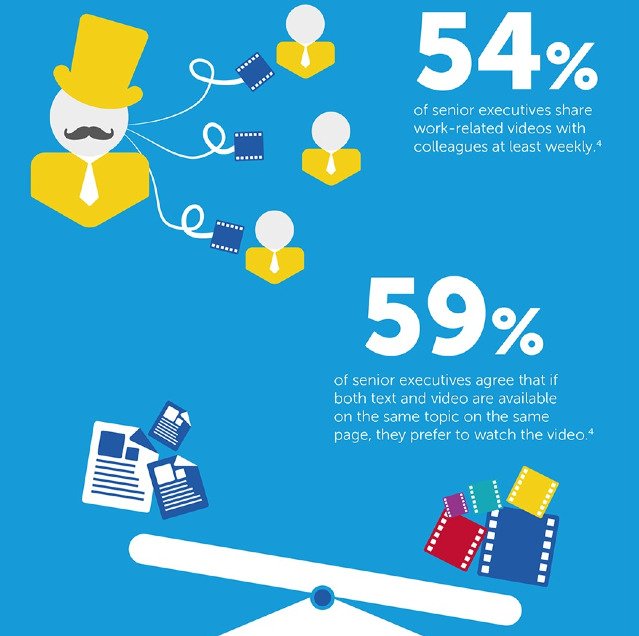 54%

of senior executives share work-related videos with colleagues at least weekly.$^4$

59%

of senior executives agree that if both text and video are available on the same topic on the same page, they prefer to watch the video.$^4$