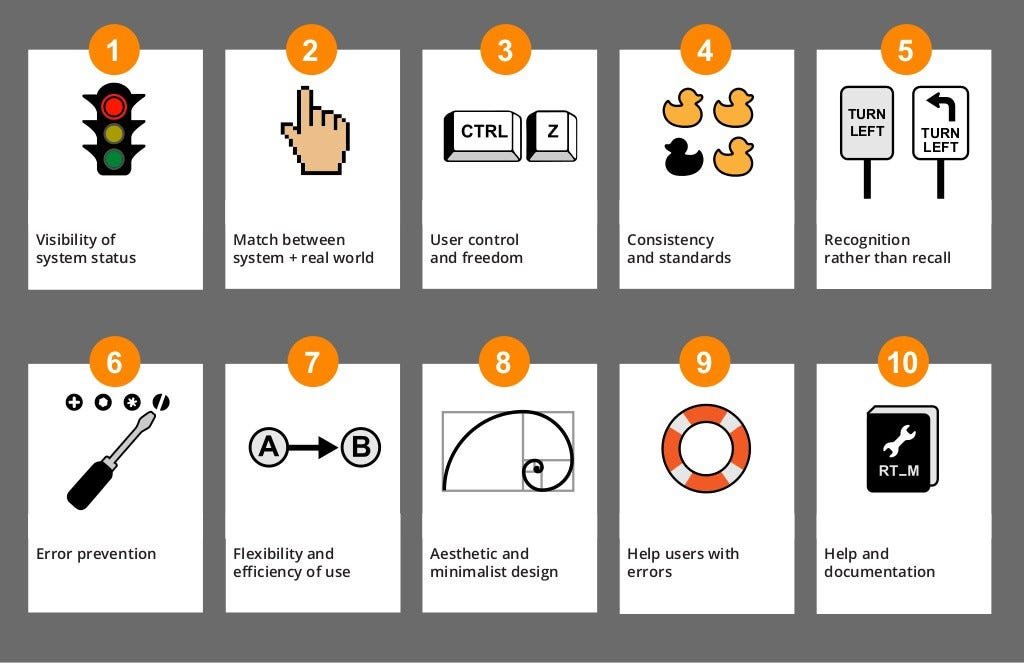 1

Visibility of system status

2

Match between system + real world

3

CTRL Z

User control and freedom

4

Consistency and standards

5

TURN LEFT

TURN LEFT

Recognition rather than recall

6

Error prevention

7

A B

Flexibility and efficiency of use

8

Aesthetic and minimalist design

9

Help users with errors

10

RT_M

Help and documentation